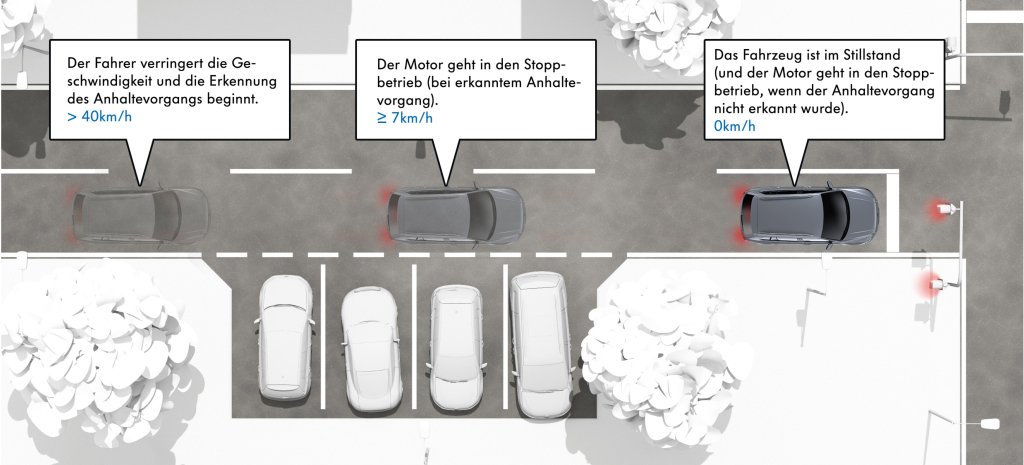 Der Fahrer verringert die Geschwindigkeit und die Erkennung des Anhaltevorgangs beginnt.
> 40km/h

Der Motor geht in den Stoppbetrieb (bei erkanntem Anhaltevorgang).
≥ 7km/h

Das Fahrzeug ist im Stillstand (und der Motor geht in den Stoppbetrieb, wenn der Anhaltevorgang nicht erkannt wurde).
0km/h