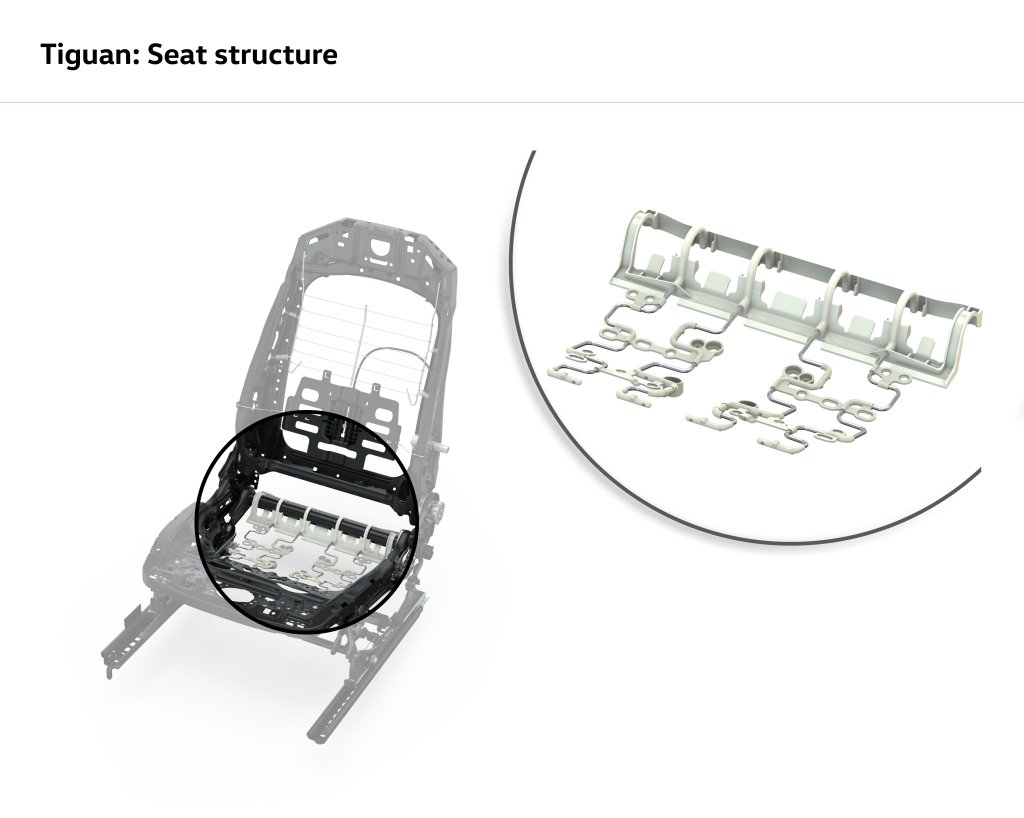 Tiguan: Seat structure