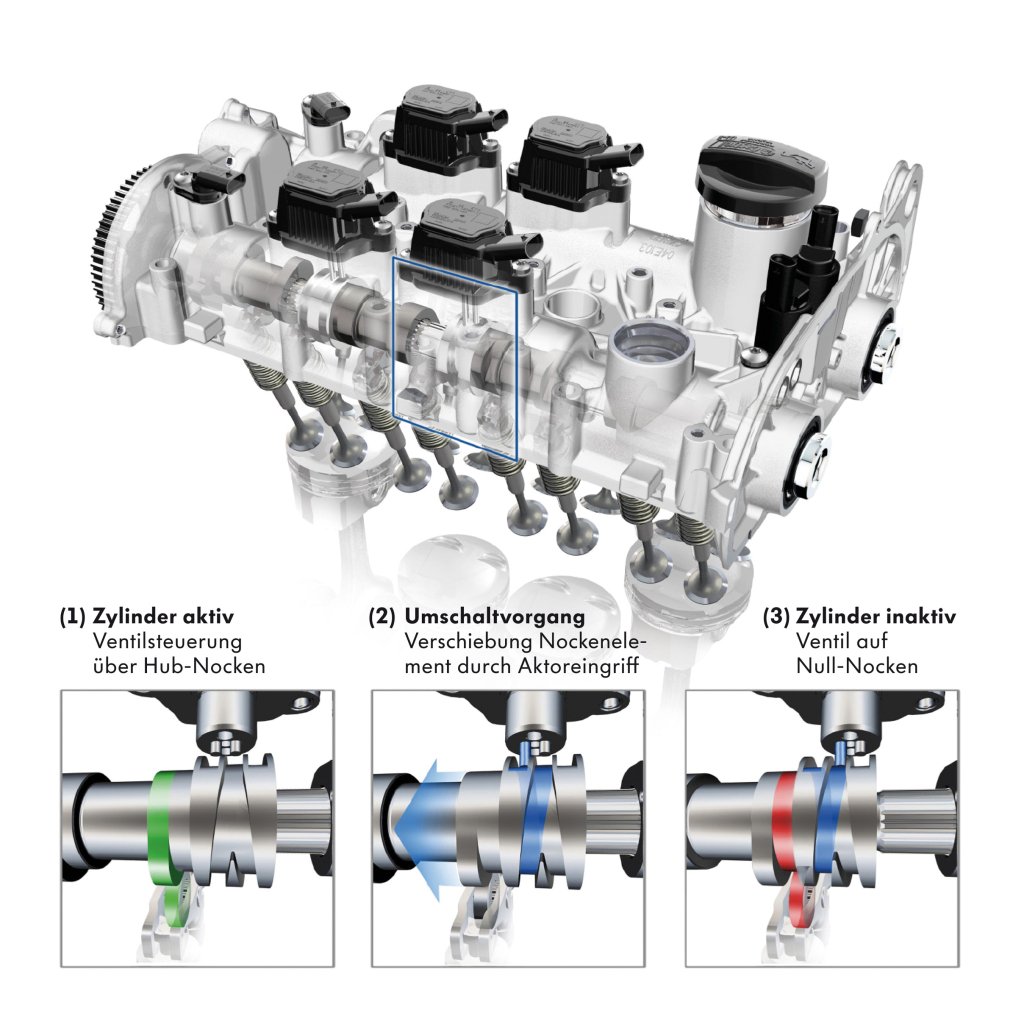 (1) Zylinder aktiv
Ventilsteuerung über Hub-Nocken

(2) Umschaltvorgang
Verschiebung Nockenelement durch Aktoreingriff

(3) Zylinder inaktiv
Ventil auf Null-Nocken