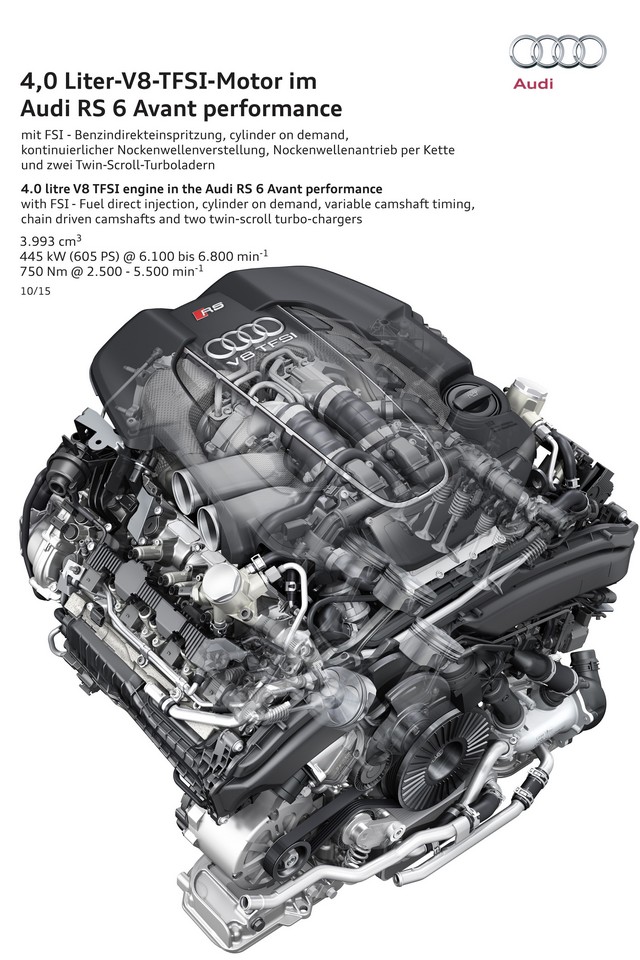 Audi

4,0 Liter-V8-TFSI-Motor im Audi RS 6 Avant performance

mit FSI - Benzindirekteinspritzung, cylinder on demand, kontinuierlicher Nockenwellenverstellung, Nockenwellenantrieb per Kette und zwei Twin-Scroll-Turboladern

4.0 litre V8 TFSI engine in the Audi RS 6 Avant performance

with FSI - Fuel direct injection, cylinder on demand, variable camshaft timing, chain driven camshafts and two twin-scroll turbo-chargers

3.993 $cm^3$
445 kW (605 PS) @ 6.100 bis 6.800 $min^{-1}$
750 Nm @ 2.500 - 5.500 $min^{-1}$

10/15

RS

V8 TFSI